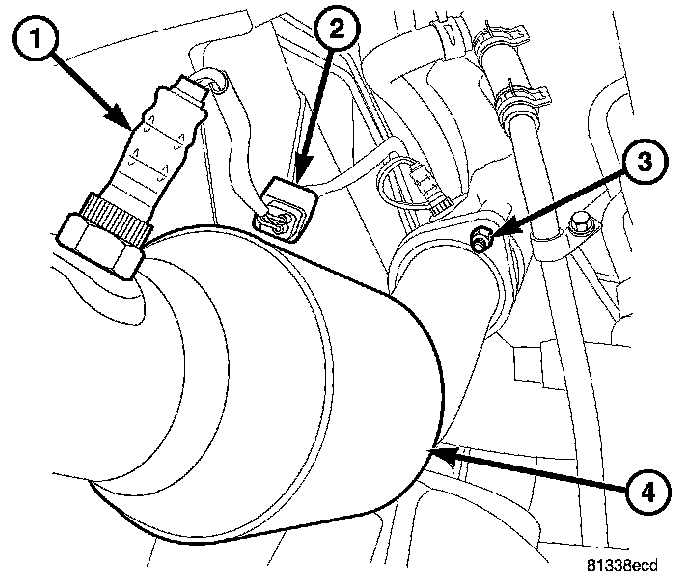 1
2
3
4
81338ecd