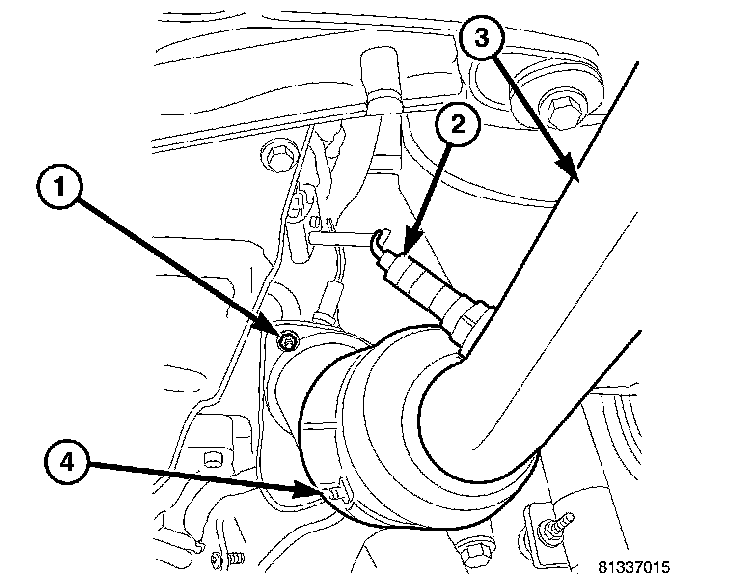 3
2
1
4
81337015