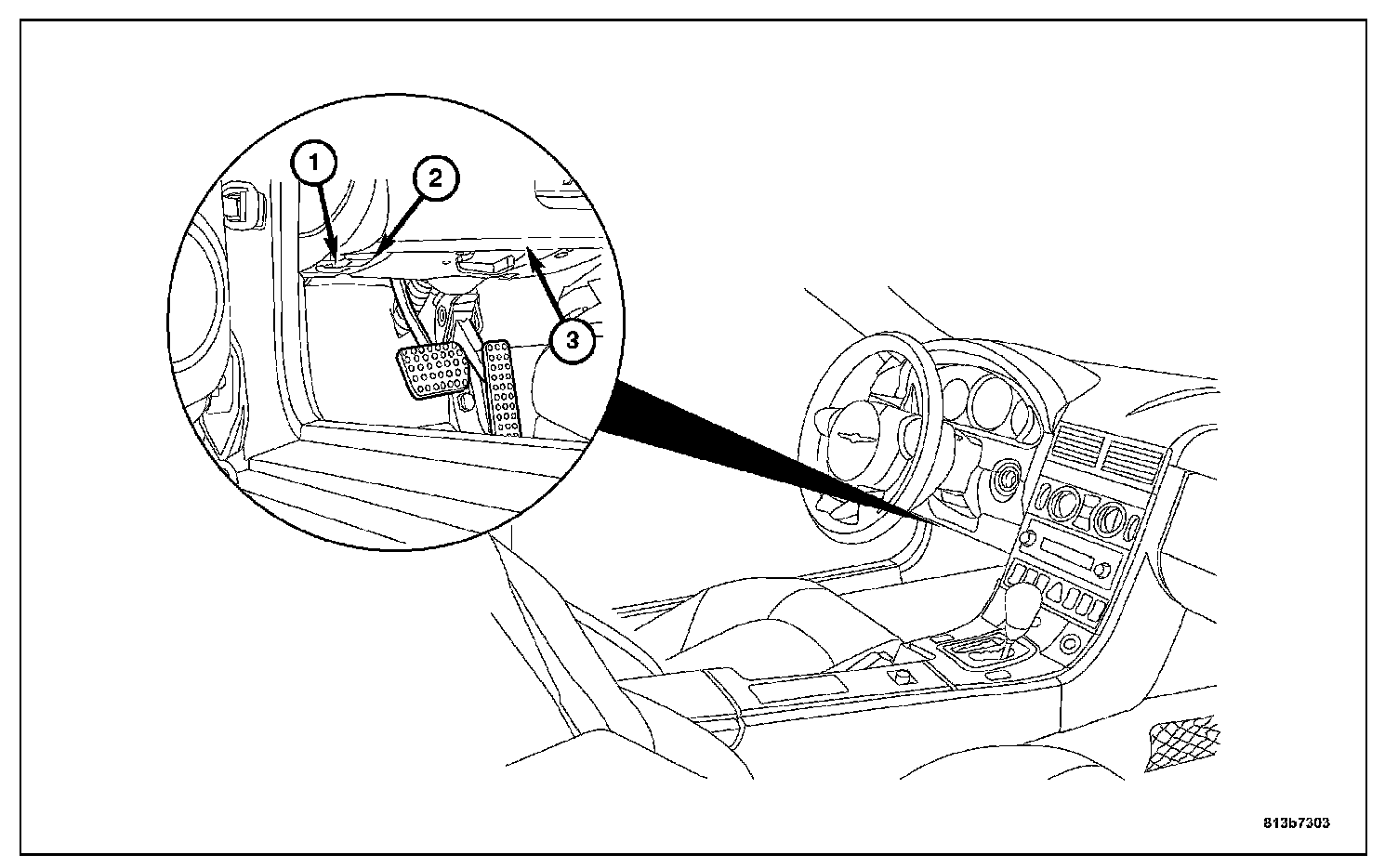 1
2
3
813b7303