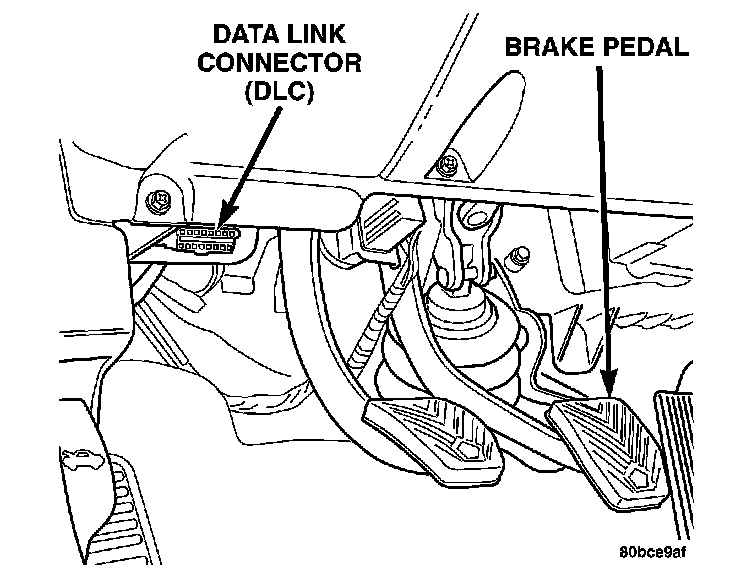 DATA LINK CONNECTOR (DLC)

BRAKE PEDAL

80bce9af