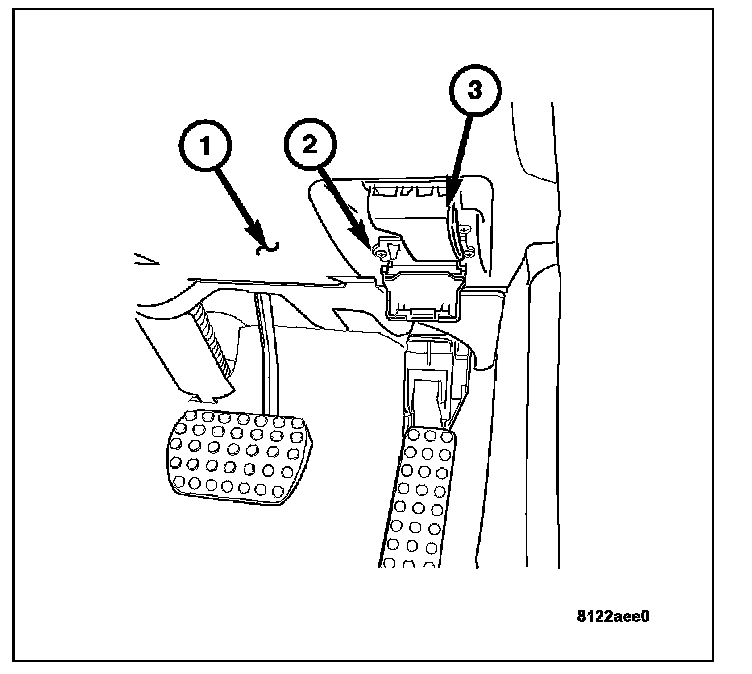 1
2
3
8122aee0