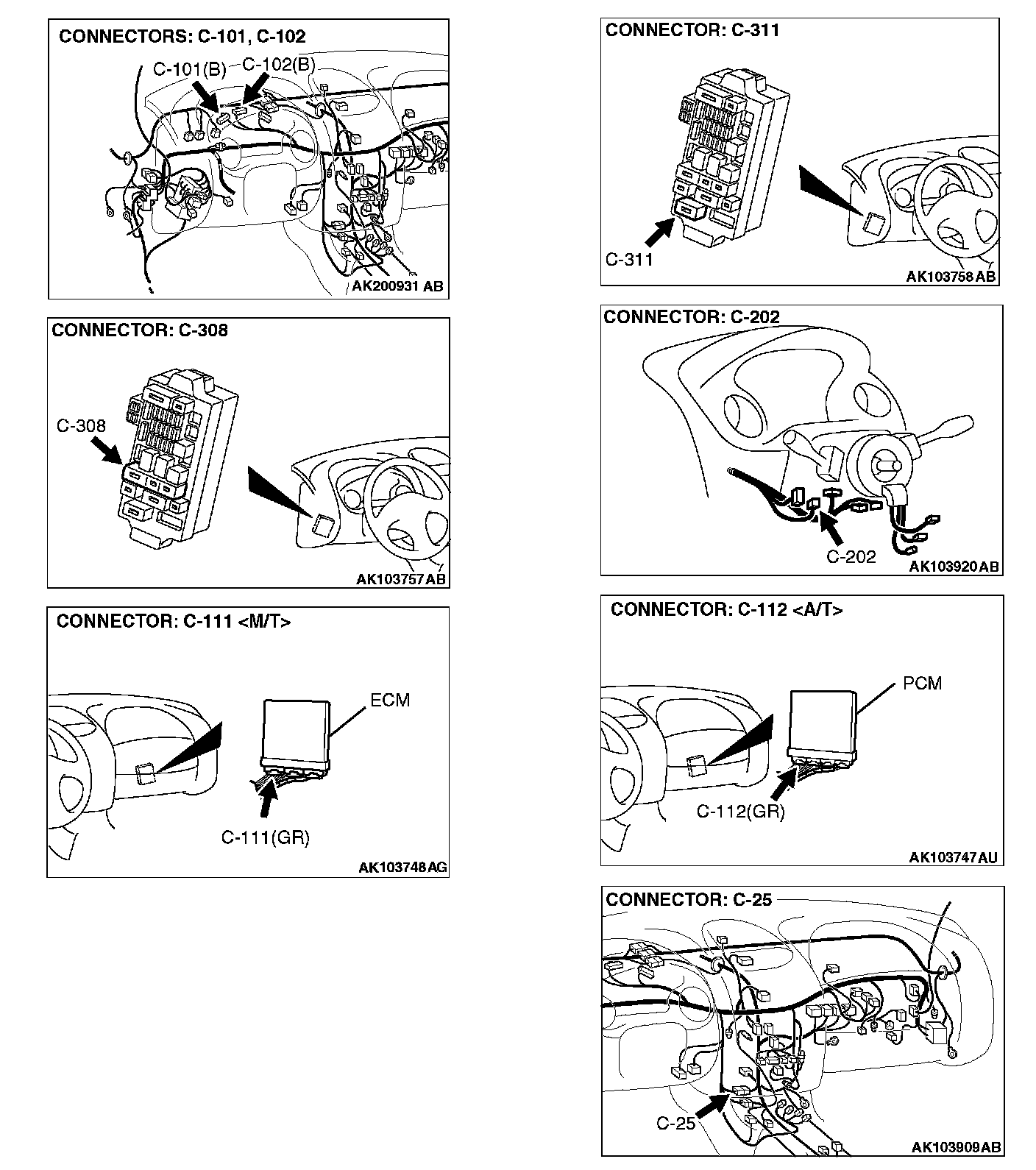 CONNECTORS: C-101, C-102

C-101(B)

C-102(B)

AK200931 AB

CONNECTOR: C-308

C-308

AK103757 AB

CONNECTOR: C-111 <M/T>

ECM

C-111(GR)

AK103748 AG

CONNECTOR: C-311

C-311

AK103758 AB

CONNECTOR: C-202

C-202

AK103920 AB

CONNECTOR: C-112 <A/T>

PCM

C-112(GR)

AK103747 AU

CONNECTOR: C-25

C-25

AK103909 AB