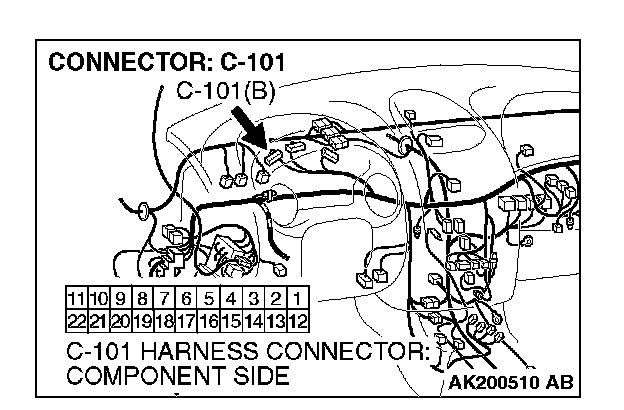 CONNECTOR: C-101

C-101(B)

| 11 | 10 | 9 | 8 | 7 | 6 | 5 | 4 | 3 | 2 | 1 |
|---|---|---|---|---|---|---|---|---|---|---|
| 22 | 21 | 20 | 19 | 18 | 17 | 16 | 15 | 14 | 13 | 12 |

C-101 HARNESS CONNECTOR: COMPONENT SIDE

AK200510 AB