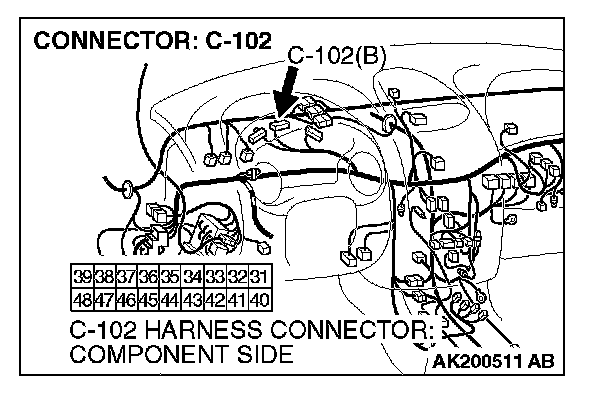 CONNECTOR: C-102

C-102(B)

| 39 | 38 | 37 | 36 | 35 | 34 | 33 | 32 | 31 |
|---|---|---|---|---|---|---|---|---|
| 48 | 47 | 46 | 45 | 44 | 43 | 42 | 41 | 40 |

C-102 HARNESS CONNECTOR: COMPONENT SIDE

AK200511 AB