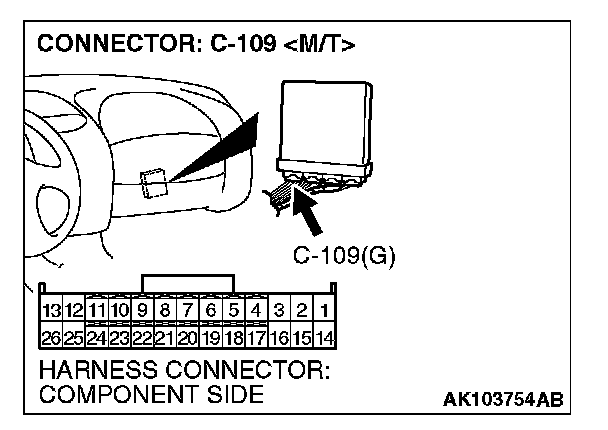 CONNECTOR: C-109 <M/T>

C-109(G)

| 13 | 12 | 11 | 10 | 9 | 8 | 7 | 6 | 5 | 4 | 3 | 2 | 1 |
|---|---|---|---|---|---|---|---|---|---|---|---|---|
| 26 | 25 | 24 | 23 | 22 | 21 | 20 | 19 | 18 | 17 | 16 | 15 | 14 |

HARNESS CONNECTOR: COMPONENT SIDE

AK103754AB