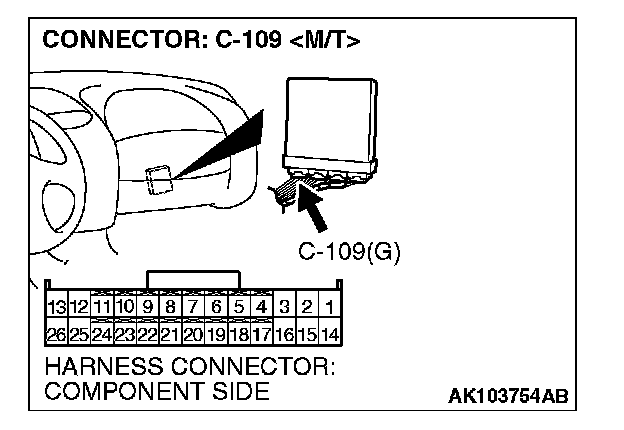 CONNECTOR: C-109 <M/T>

C-109(G)

| 13 | 12 | 11 | 10 | 9 | 8 | 7 | 6 | 5 | 4 | 3 | 2 | 1 |
|---|---|---|---|---|---|---|---|---|---|---|---|---|
| 26 | 25 | 24 | 23 | 22 | 21 | 20 | 19 | 18 | 17 | 16 | 15 | 14 |

HARNESS CONNECTOR:
COMPONENT SIDE

AK103754AB