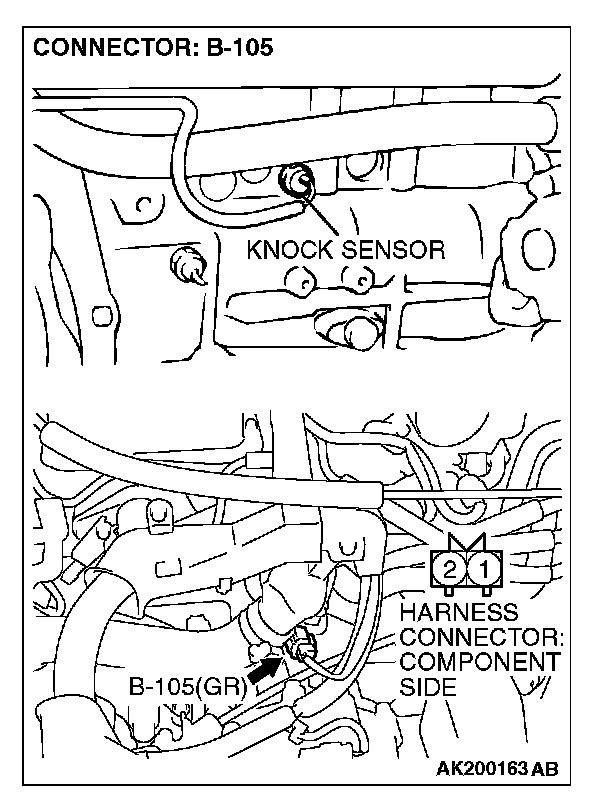 CONNECTOR: B-105

KNOCK SENSOR

2 1

HARNESS CONNECTOR: COMPONENT SIDE

B-105(GR)

AK200163 AB