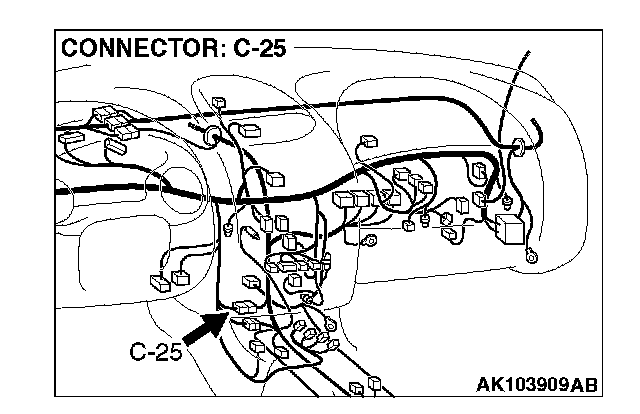 CONNECTOR: C-25

C-25

AK103909AB