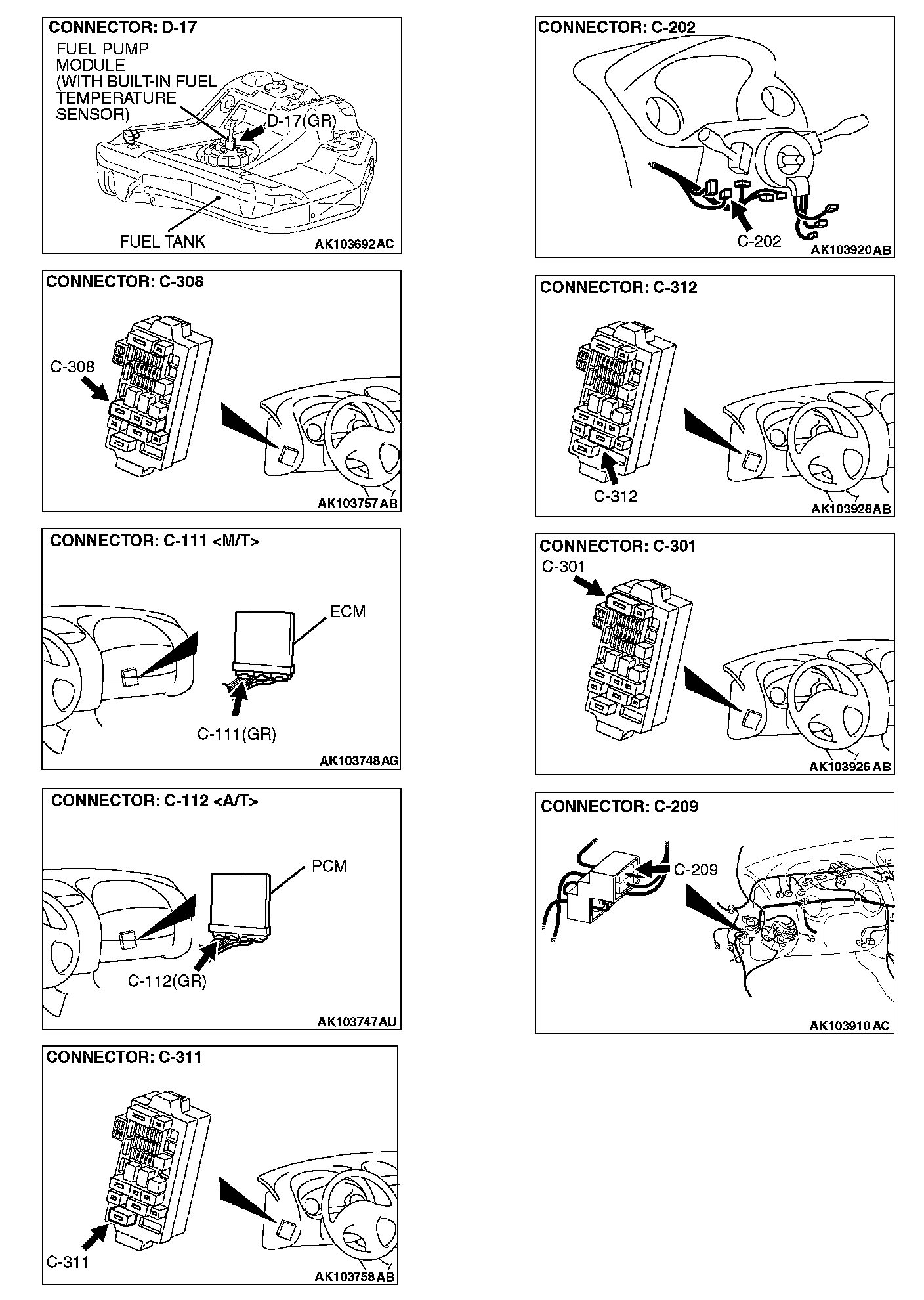 CONNECTOR: D-17
FUEL PUMP MODULE (WITH BUILT-IN FUEL TEMPERATURE SENSOR)
D-17(GR)
FUEL TANK
AK103692 AC

CONNECTOR: C-308
C-308
AK103757 AB

CONNECTOR: C-111 <M/T>
ECM
C-111(GR)
AK103748 AG

CONNECTOR: C-112 <A/T>
PCM
C-112(GR)
AK103747 AU

CONNECTOR: C-311
C-311
AK103758 AB

CONNECTOR: C-202
C-202
AK103920 AB

CONNECTOR: C-312
C-312
AK103928 AB

CONNECTOR: C-301
C-301
AK103926 AB

CONNECTOR: C-209
C-209
AK103910 AC