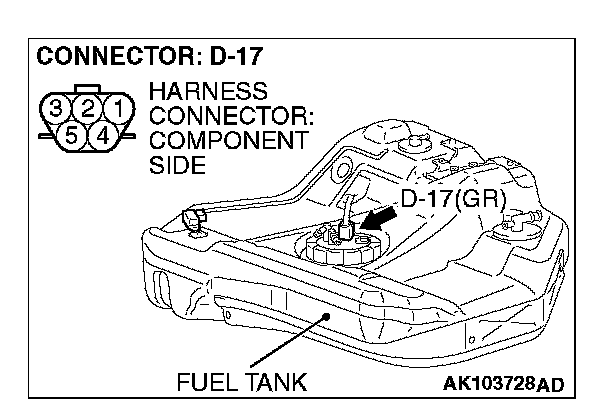 CONNECTOR: D-17

3 2 1
5 4

HARNESS CONNECTOR: COMPONENT SIDE

D-17(GR)

FUEL TANK

AK103728AD