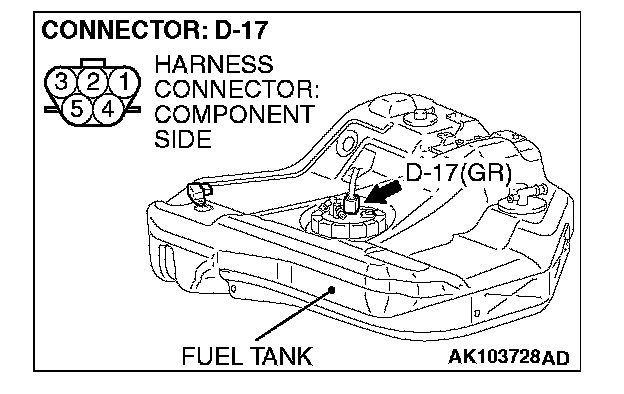 CONNECTOR: D-17

3 2 1
5 4

HARNESS CONNECTOR: COMPONENT SIDE

D-17(GR)

FUEL TANK

AK103728AD