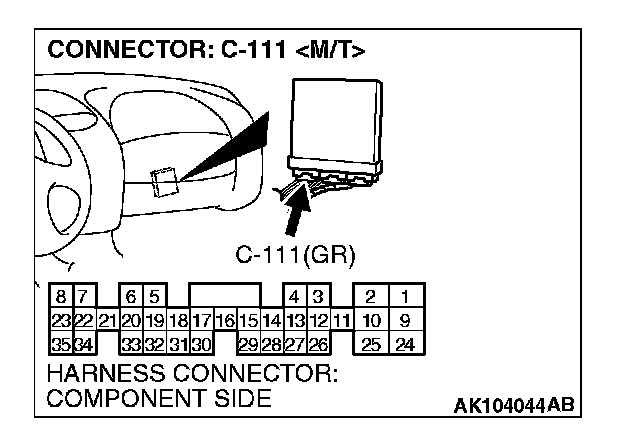 CONNECTOR: C-111 <M/T>

C-111(GR)

8 7 6 5 4 3 2 1
23 22 21 20 19 18 17 16 15 14 13 12 11 10 9
35 34 33 32 31 30 29 28 27 26 25 24

HARNESS CONNECTOR:
COMPONENT SIDE

AK104044AB