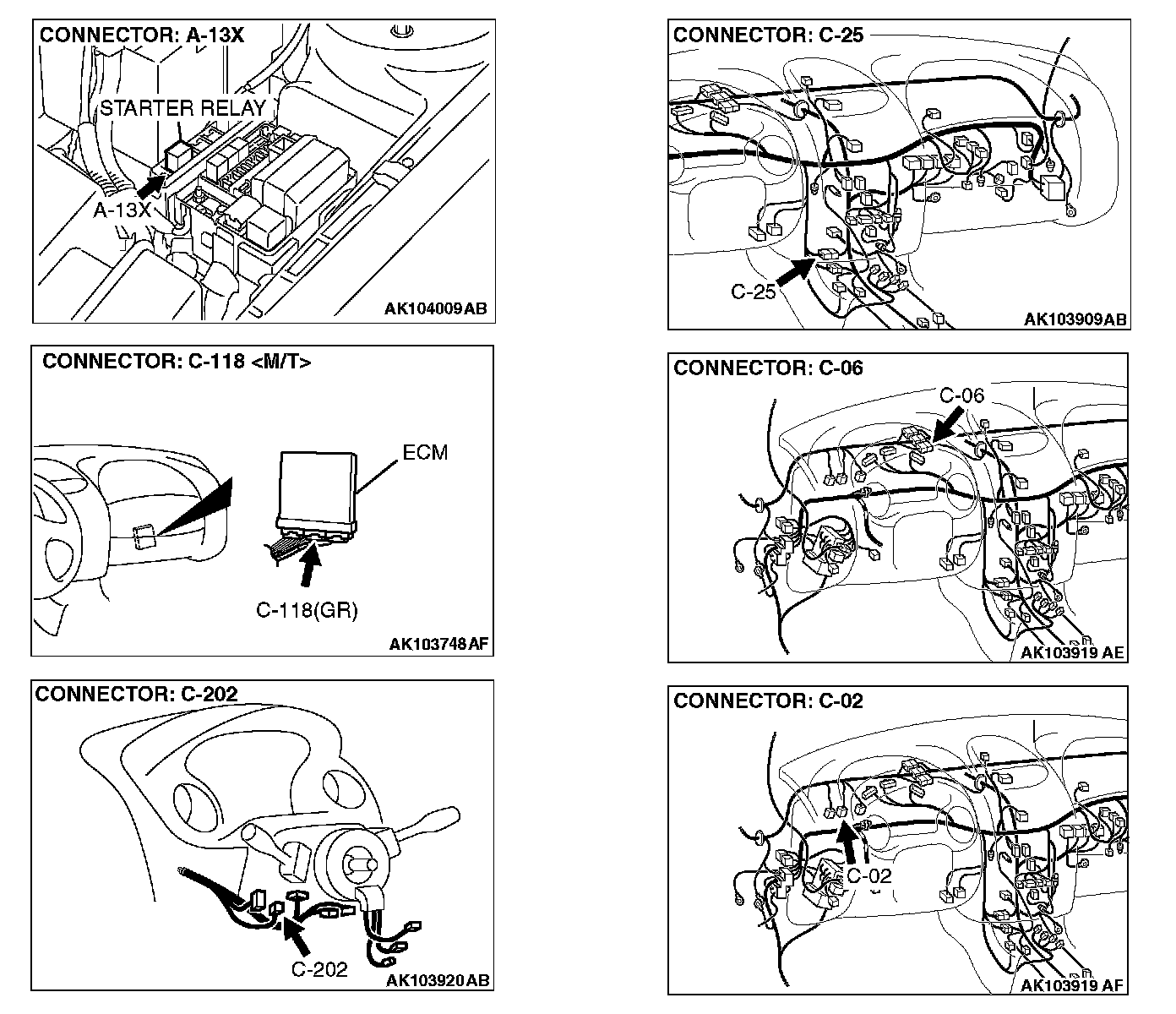 CONNECTOR: A-13X

STARTER RELAY

A-13X

AK104009AB

CONNECTOR: C-118 <M/T>

ECM

C-118(GR)

AK103748AF

CONNECTOR: C-202

C-202

AK103920AB

CONNECTOR: C-25

C-25

AK103909AB

CONNECTOR: C-06

C-06

AK103919 AE

CONNECTOR: C-02

C-02

AK103919 AF