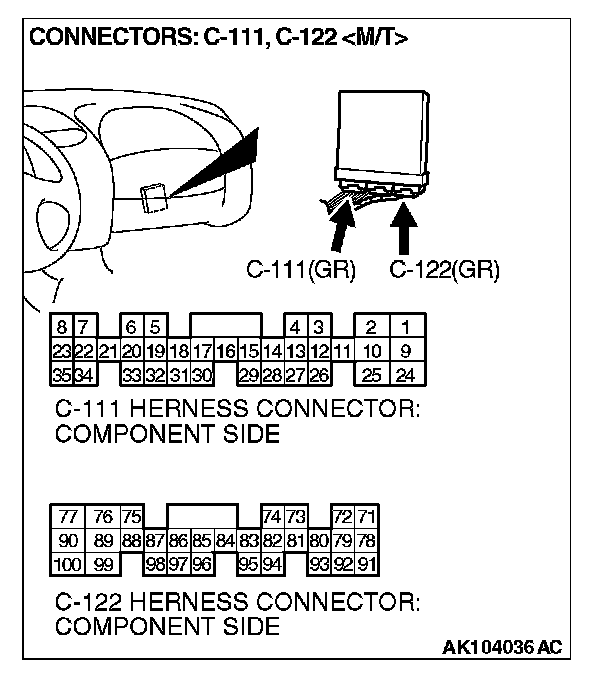 CONNECTORS: C-111, C-122 <M/T>

C-111(GR) C-122(GR)

8 7 6 5 4 3 2 1
23 22 21 20 19 18 17 16 15 14 13 12 11 10 9
35 34 33 32 31 30 29 28 27 26 25 24

C-111 HERNESS CONNECTOR:
COMPONENT SIDE

77 76 75 74 73 72 71
90 89 88 87 86 85 84 83 82 81 80 79 78
100 99 98 97 96 95 94 93 92 91

C-122 HERNESS CONNECTOR:
COMPONENT SIDE

AK104036 AC