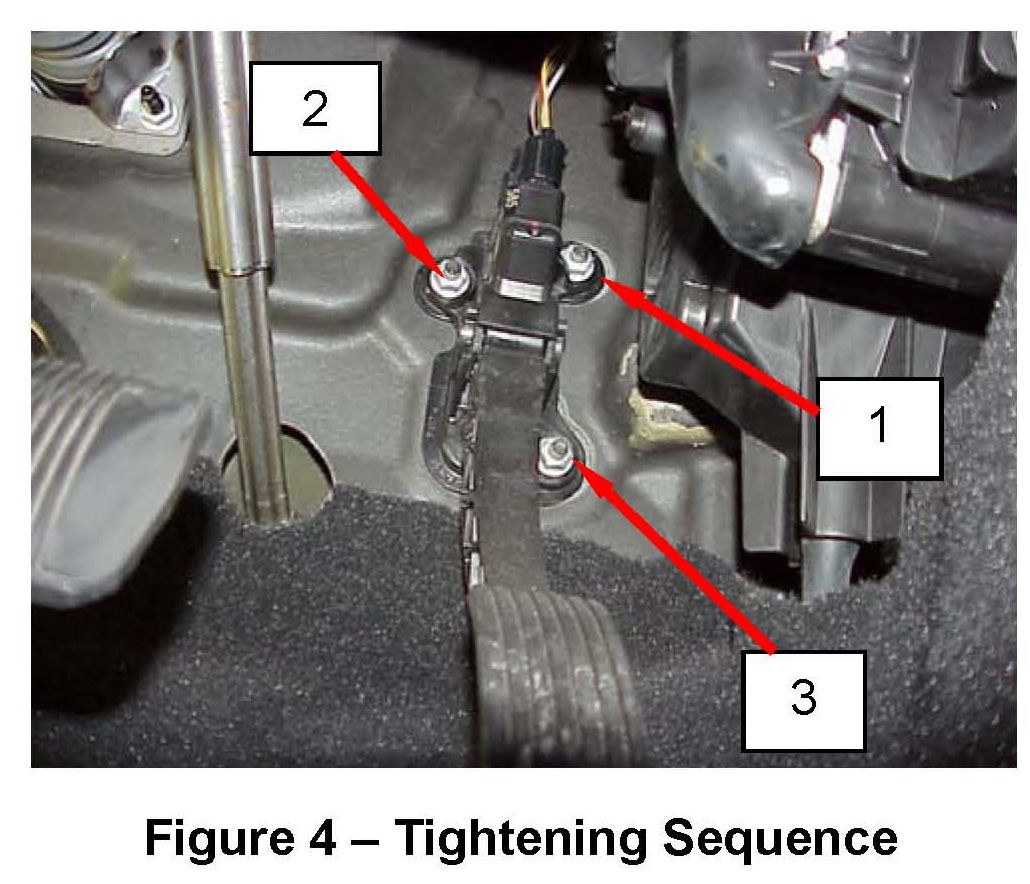 2

1

3

Figure 4 – Tightening Sequence