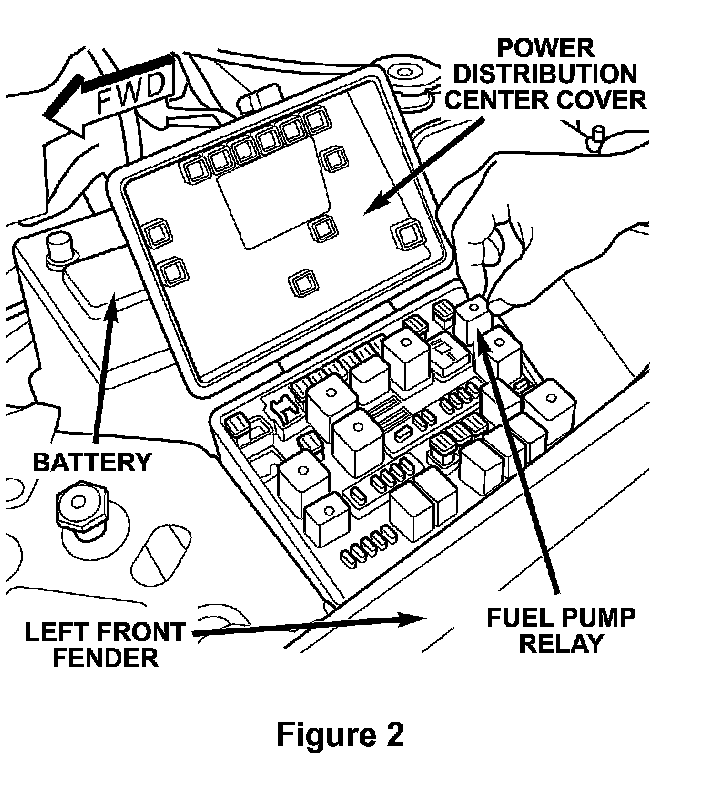 FWD

POWER DISTRIBUTION CENTER COVER

BATTERY

LEFT FRONT FENDER

FUEL PUMP RELAY

Figure 2