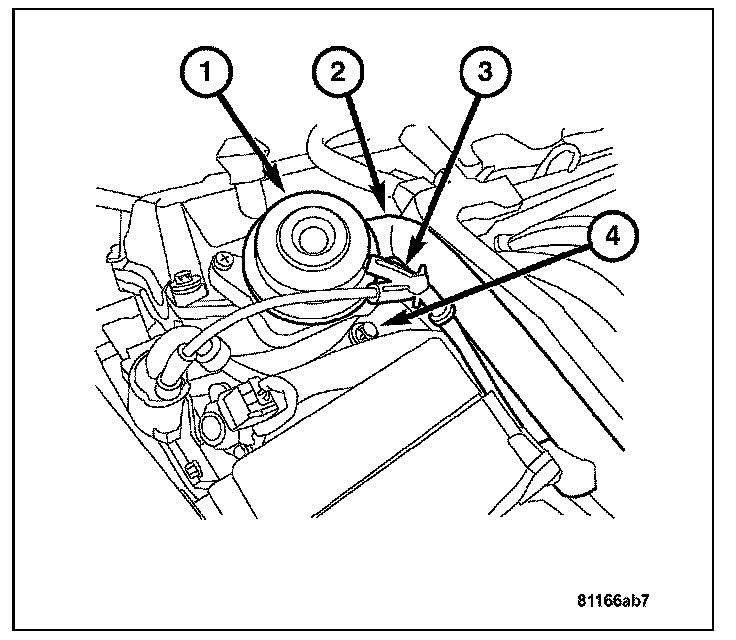 1
2
3
4
81166ab7