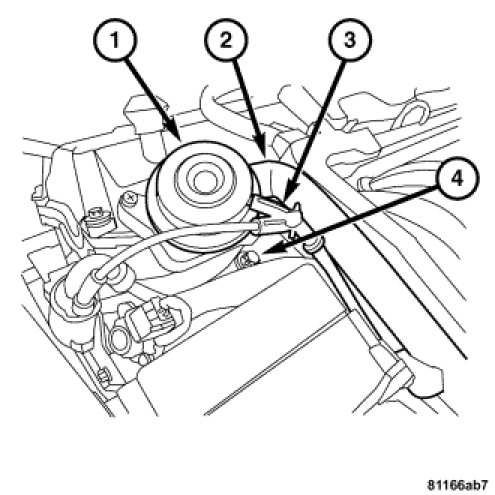 1
2
3
4
81166ab7