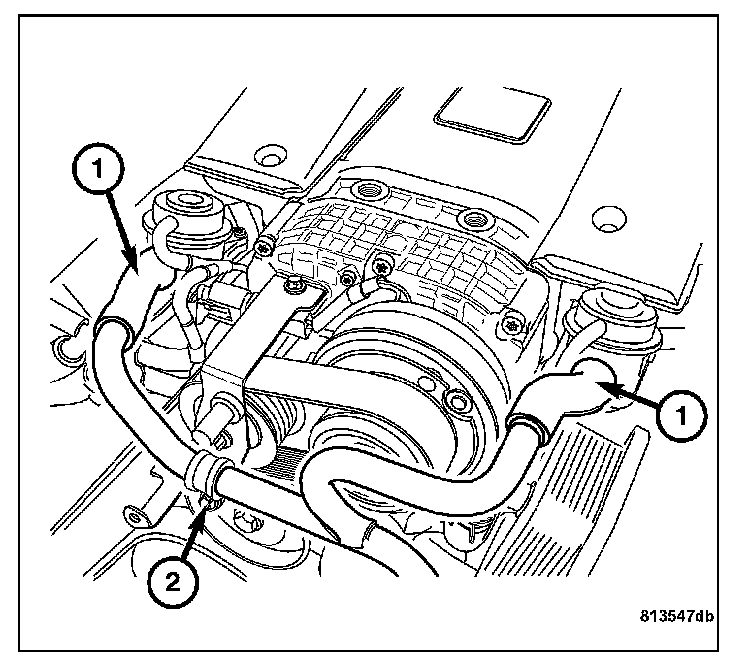 1
1
2
813547db