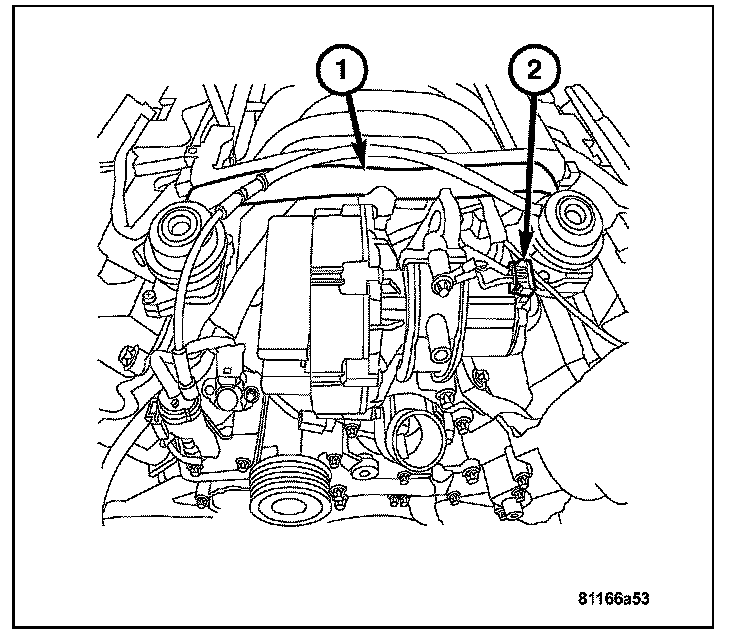 1
2
81166a53