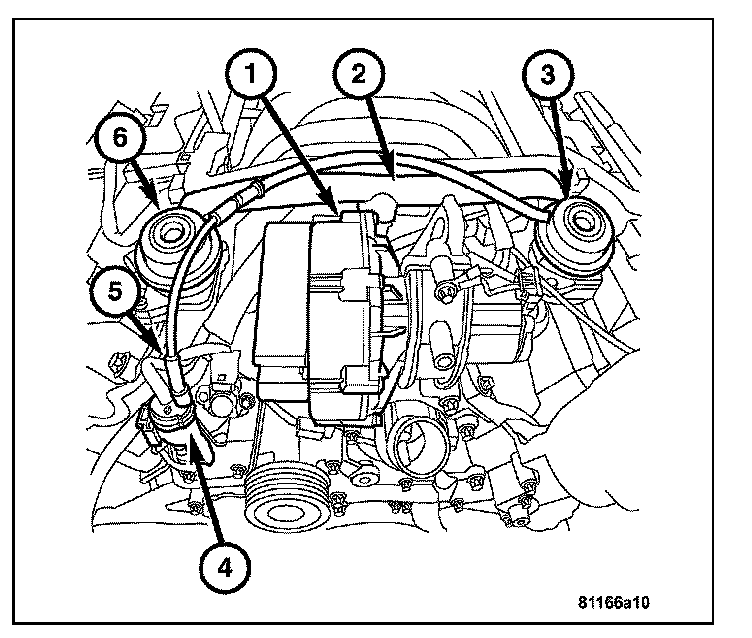 1
2
3
6
5
4
81166a10