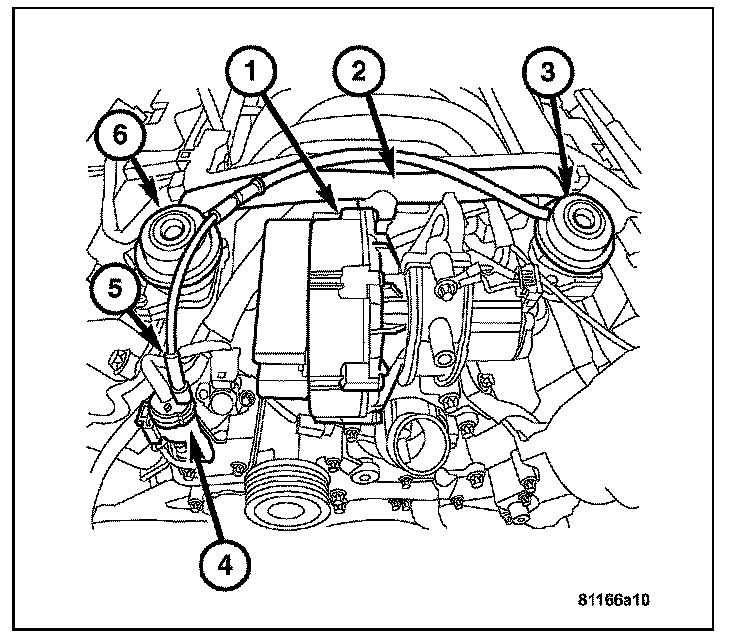 1
2
3
6
5
4
81166a10