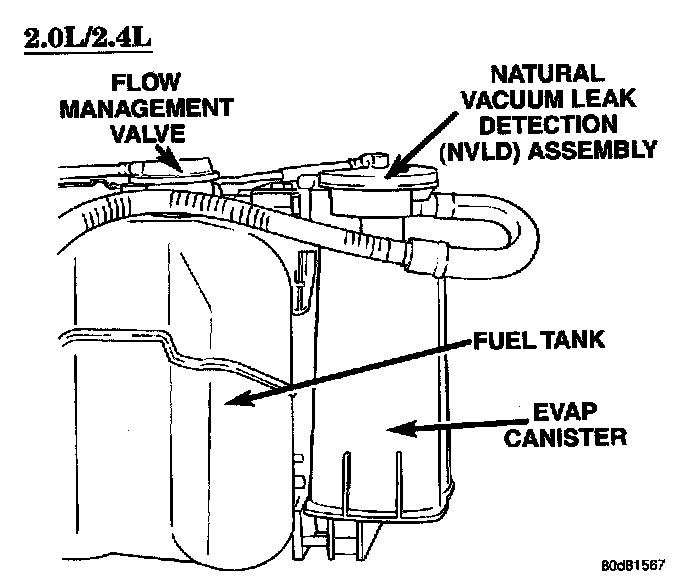 2.0L/2.4L

FLOW MANAGEMENT VALVE

NATURAL VACUUM LEAK DETECTION (NVLD) ASSEMBLY

FUEL TANK

EVAP CANISTER

80d81567