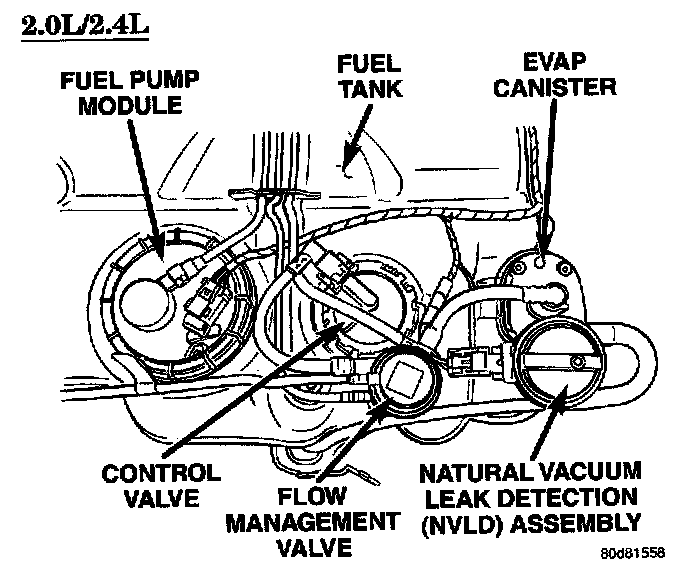 2.0L/2.4L

FUEL PUMP MODULE

FUEL TANK

EVAP CANISTER

CONTROL VALVE

FLOW MANAGEMENT VALVE

NATURAL VACUUM LEAK DETECTION (NVLD) ASSEMBLY

80d81558