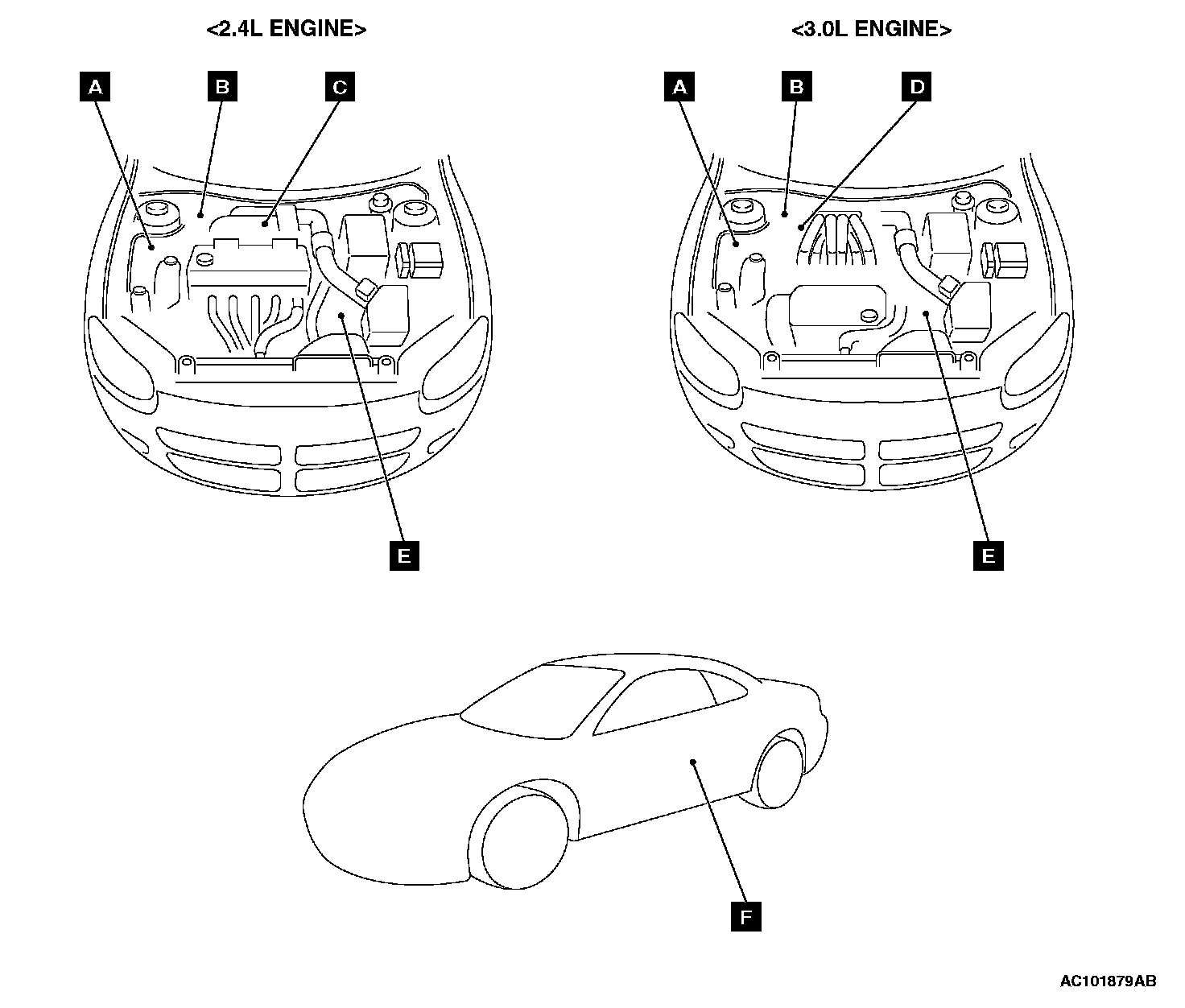 <2.4L ENGINE>

A B C

E

<3.0L ENGINE>

A B D

E

F

AC101879AB