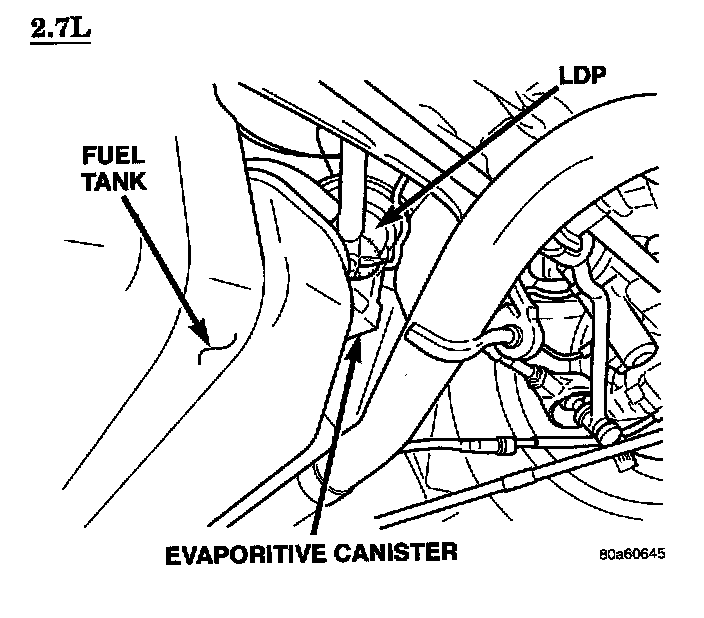 2.7L

LDP

FUEL TANK

EVAPORITIVE CANISTER

80a60645