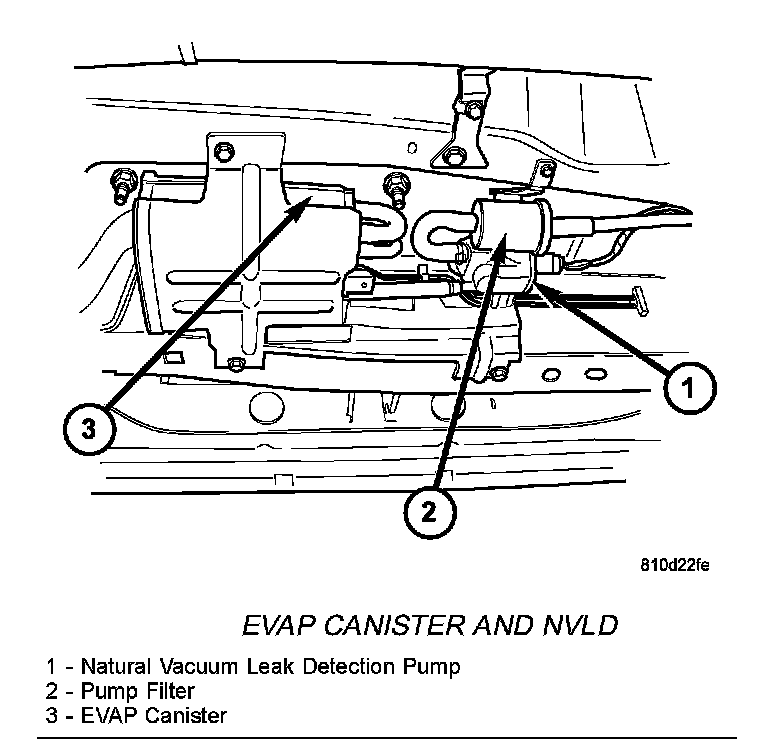 3

1

2

810d22fe

EVAP CANISTER AND NVLD

1 - Natural Vacuum Leak Detection Pump
2 - Pump Filter
3 - EVAP Canister