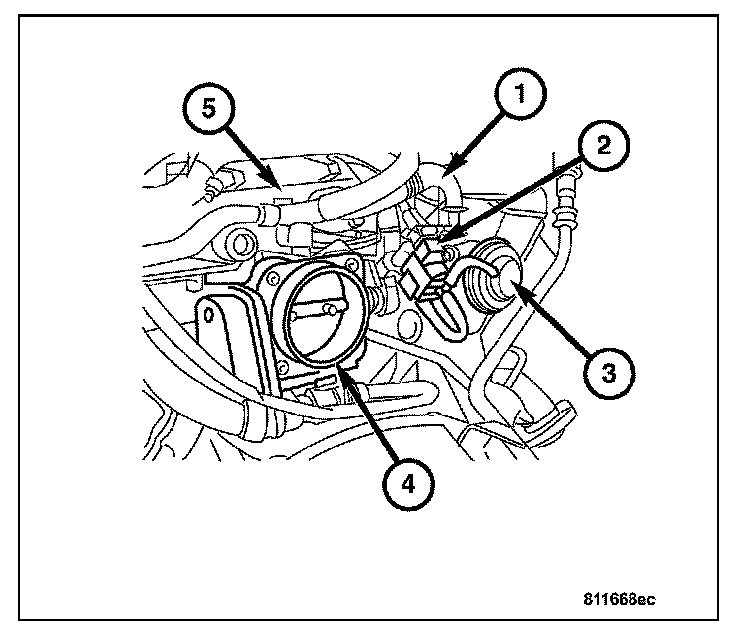 5
1
2
3
4
811668ec