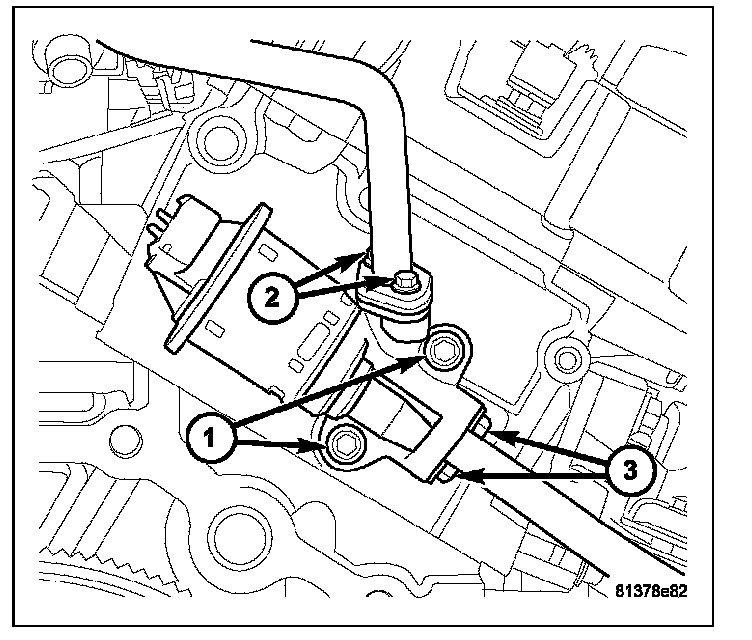 2
1
3
81378e82