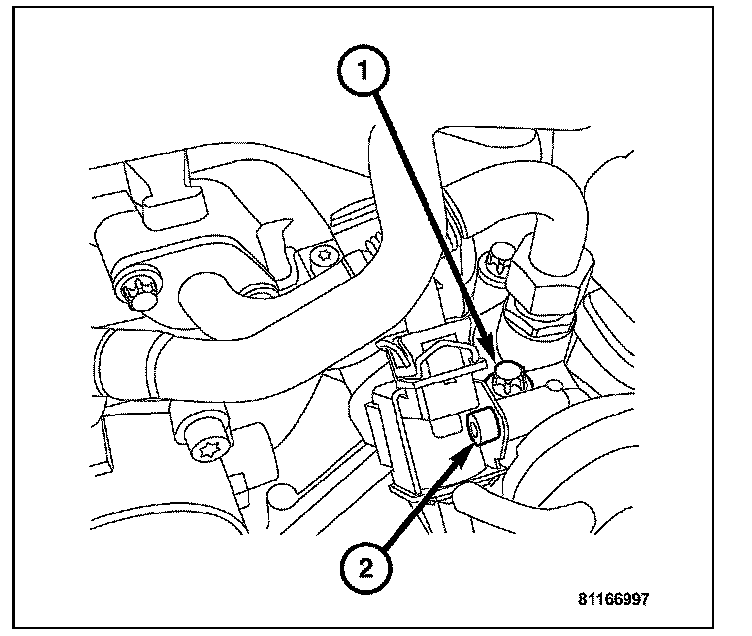 1
2
81166997