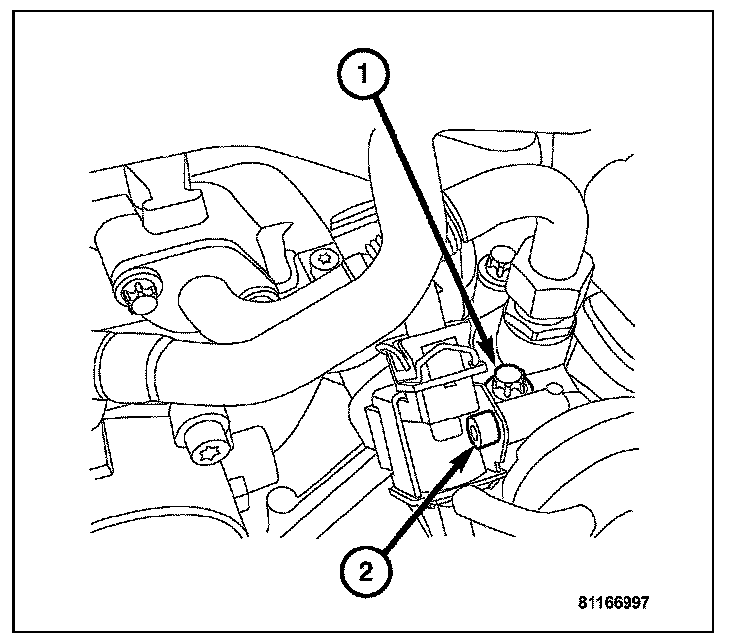 1

2

81166997