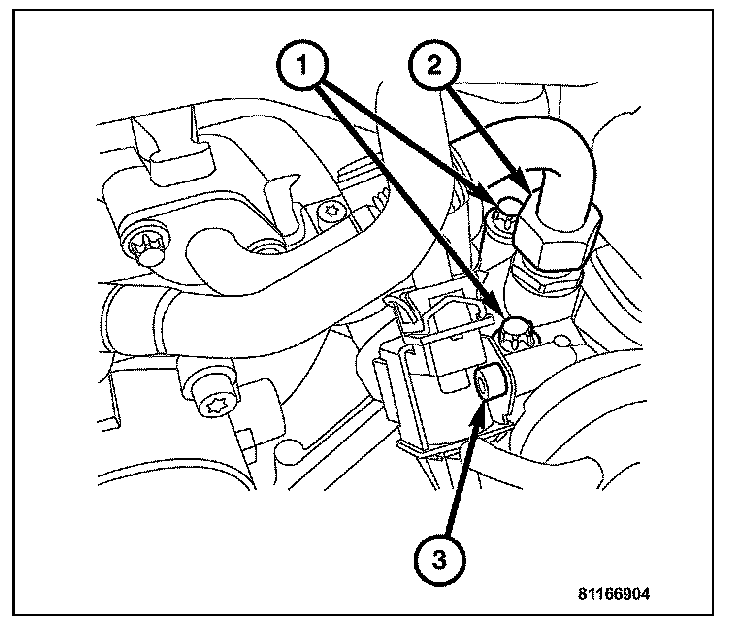 1
2
3
81166904