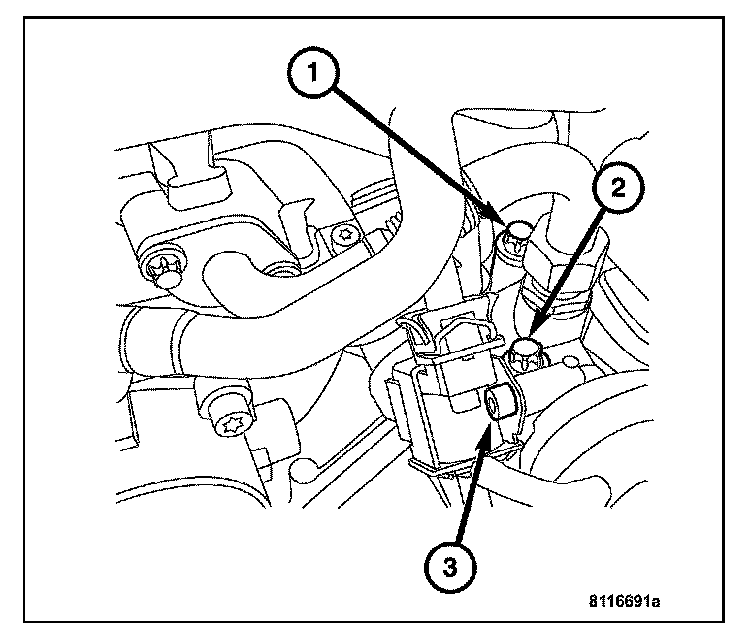 1
2
3
8116691a