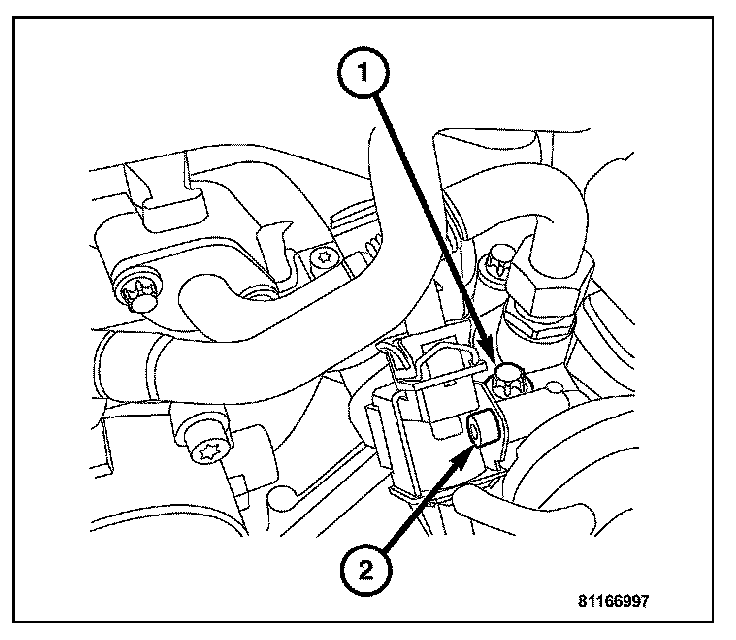 1

2

81166997