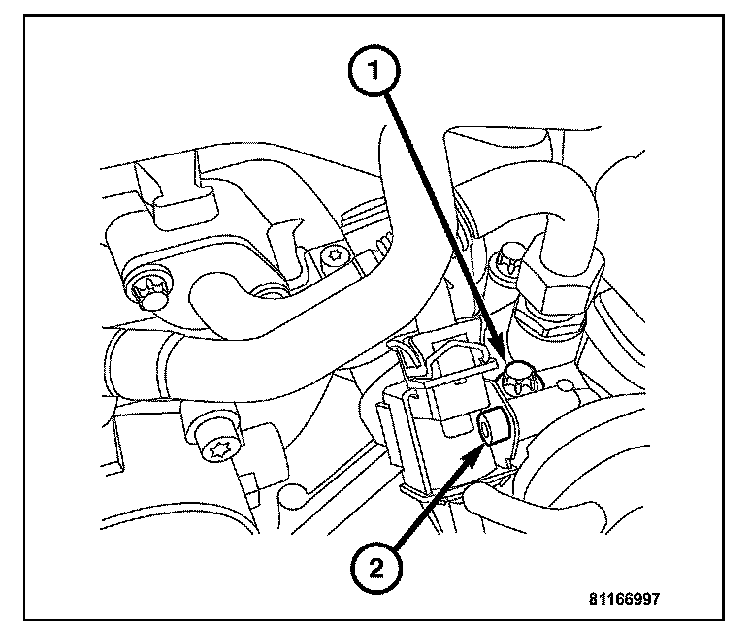 1

2

81166997