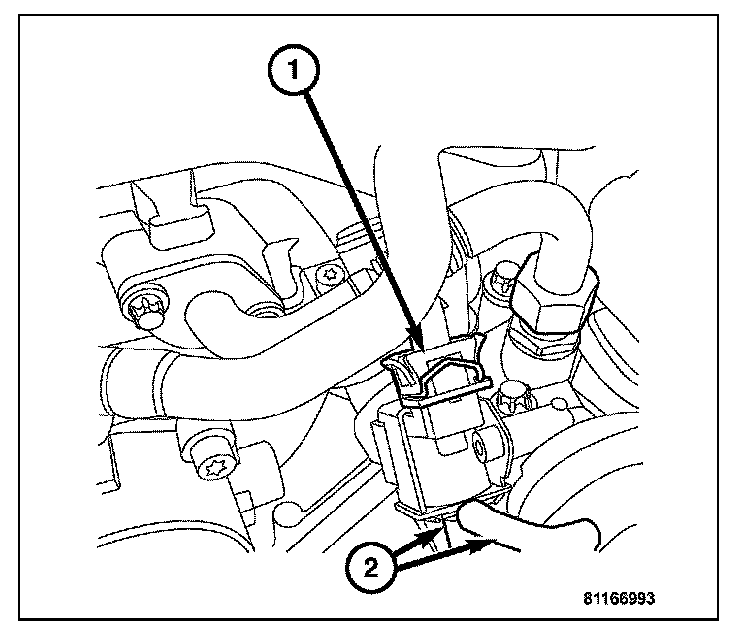 1
2
81166993