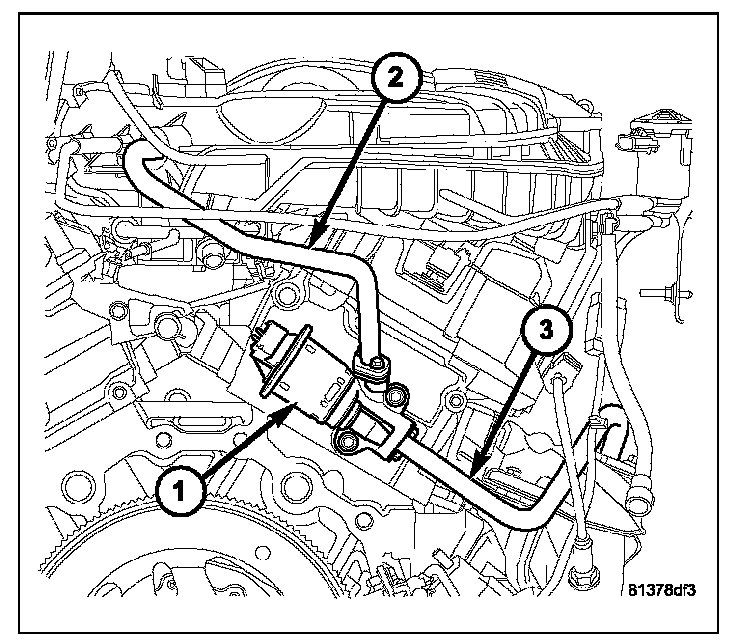 2

3

1

81378df3