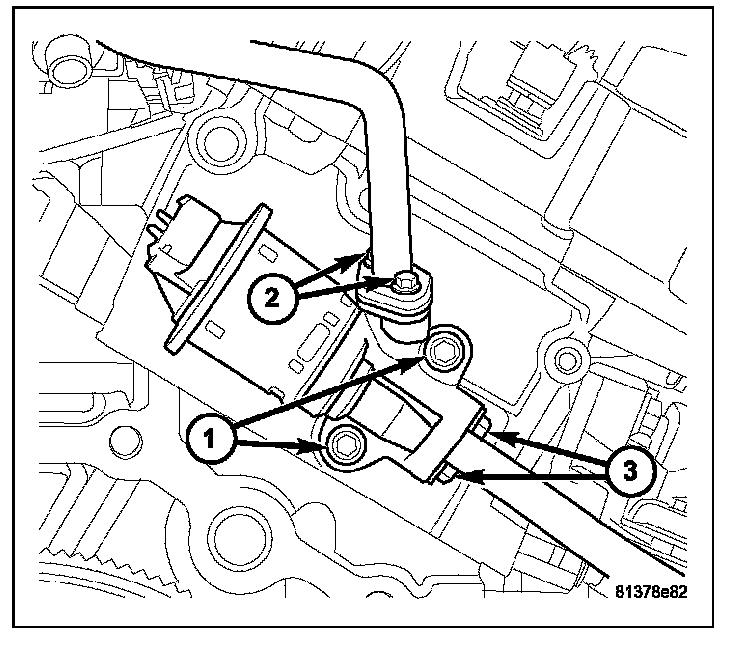 2
1
3
81378e82