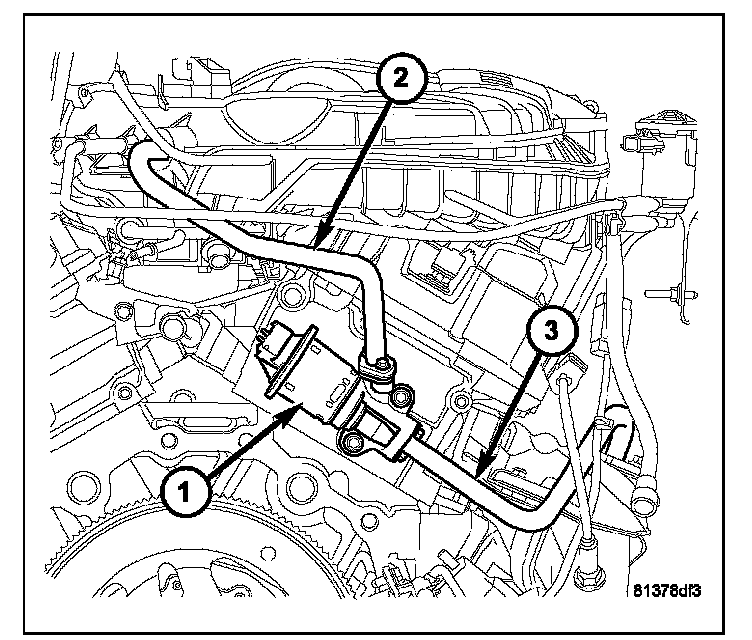 2
3
1
81376df3