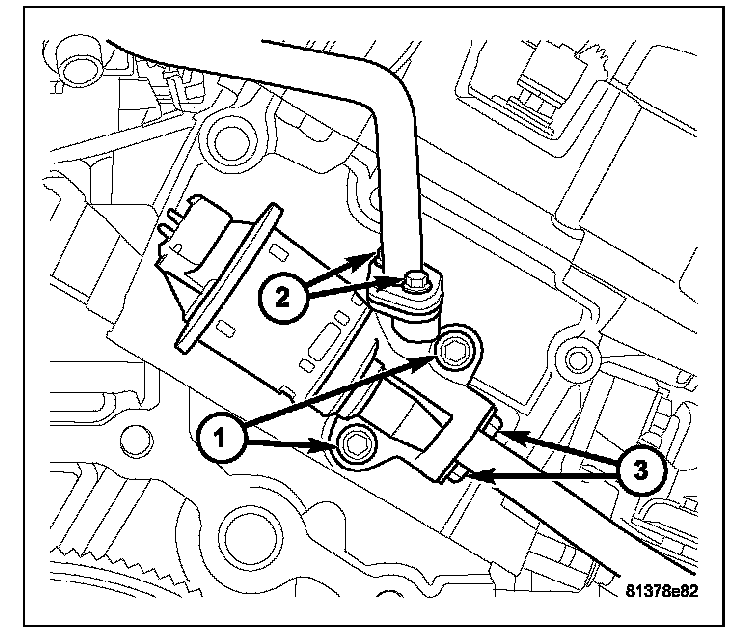 2
1
3
81378e82