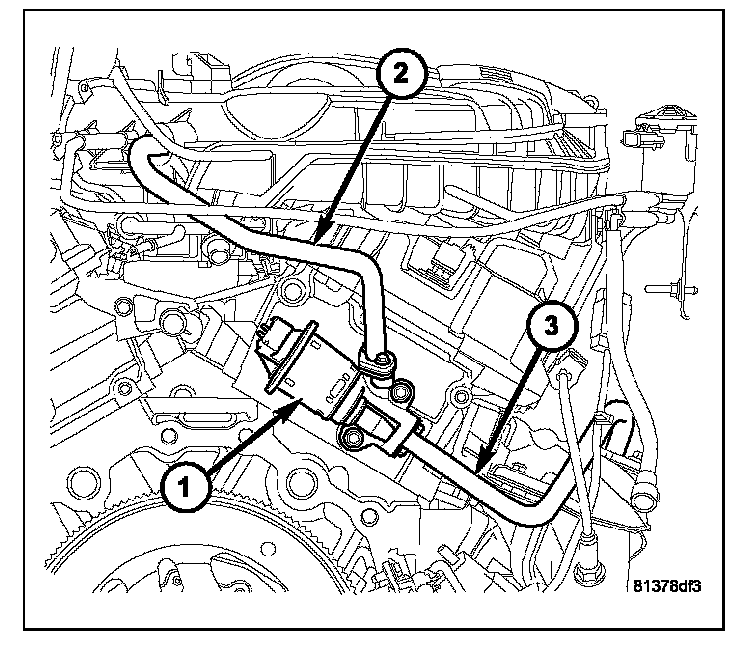 2
3
1
81378df3