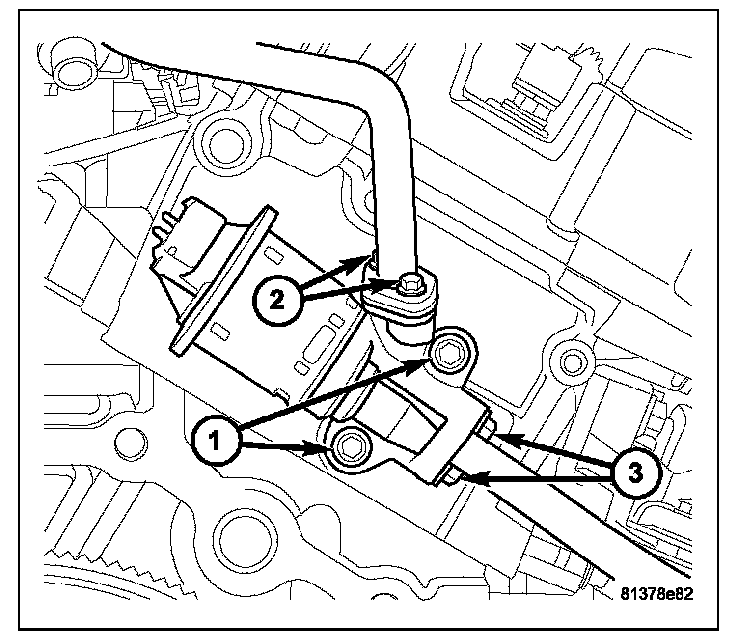 2

1

3

81378e82