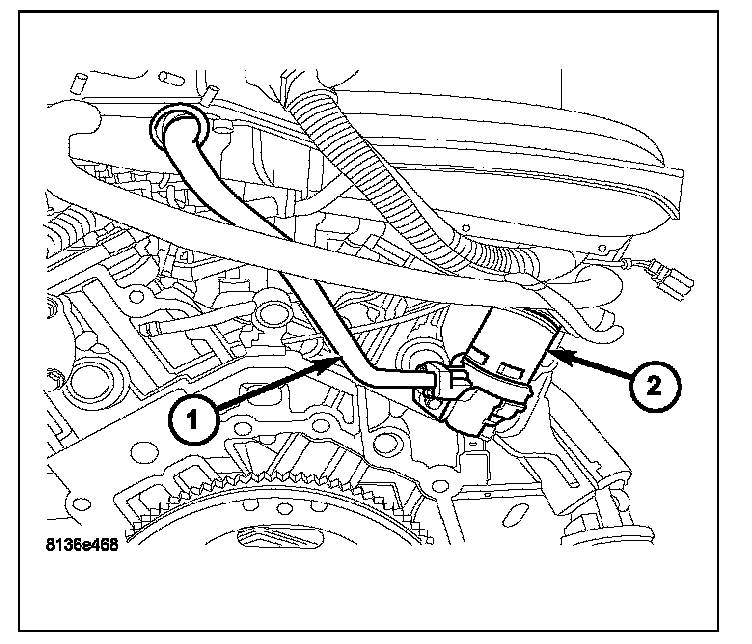 1

2

8136e468