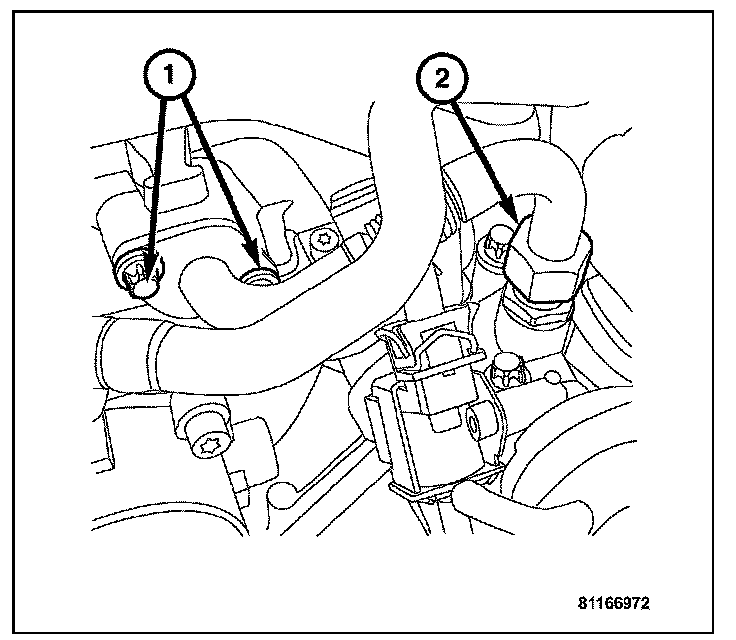 1

2

81166972