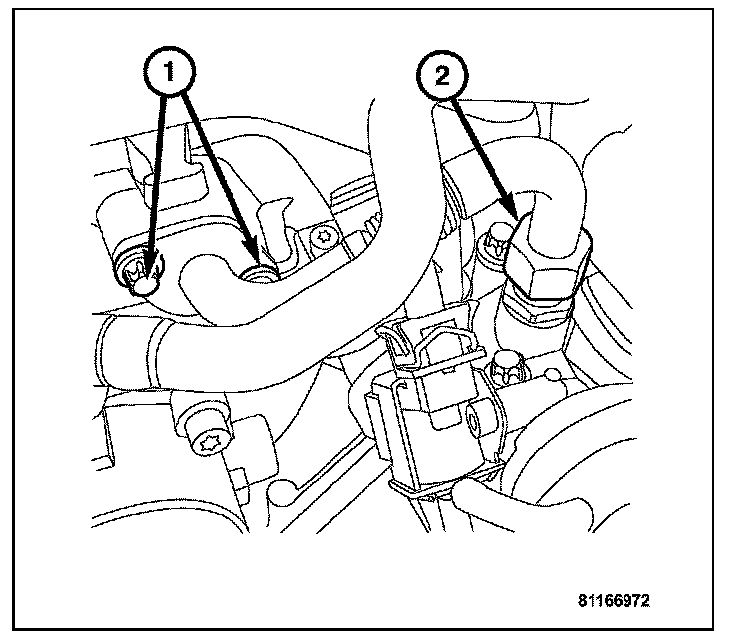 1
2
81166972