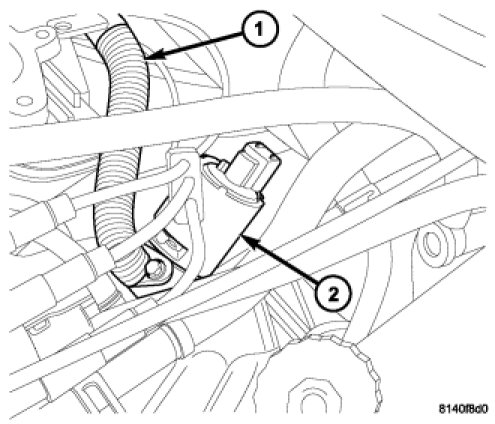 1
2
8140f8d0